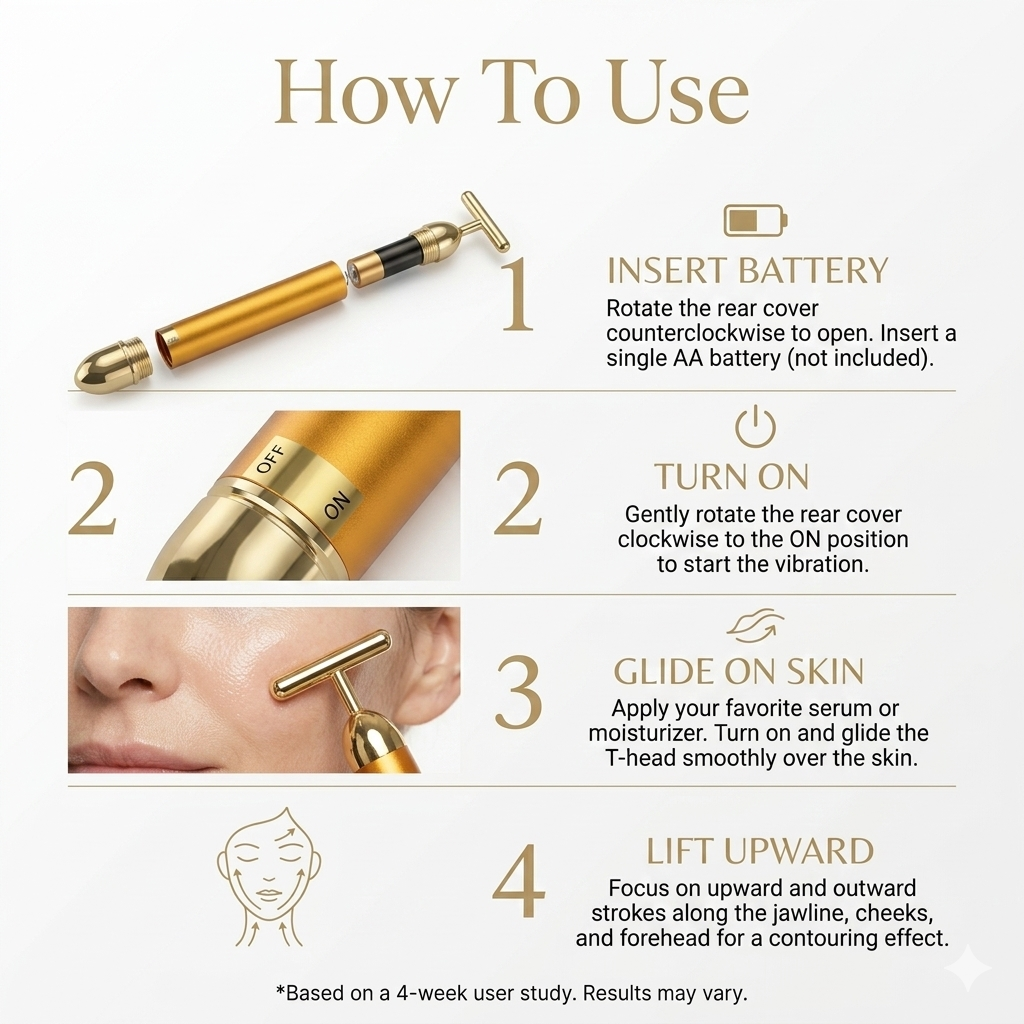 How To Use

1

INSERT BATTERY

Rotate the rear cover counterclockwise to open. Insert a single AA battery (not included).

2

OFF

ON

2

TURN ON

Gently rotate the rear cover clockwise to the ON position to start the vibration.

3

GLIDE ON SKIN

Apply your favorite serum or moisturizer. Turn on and glide the T-head smoothly over the skin.

4

LIFT UPWARD

Focus on upward and outward strokes along the jawline, cheeks, and forehead for a contouring effect.

*Based on a 4-week user study. Results may vary.